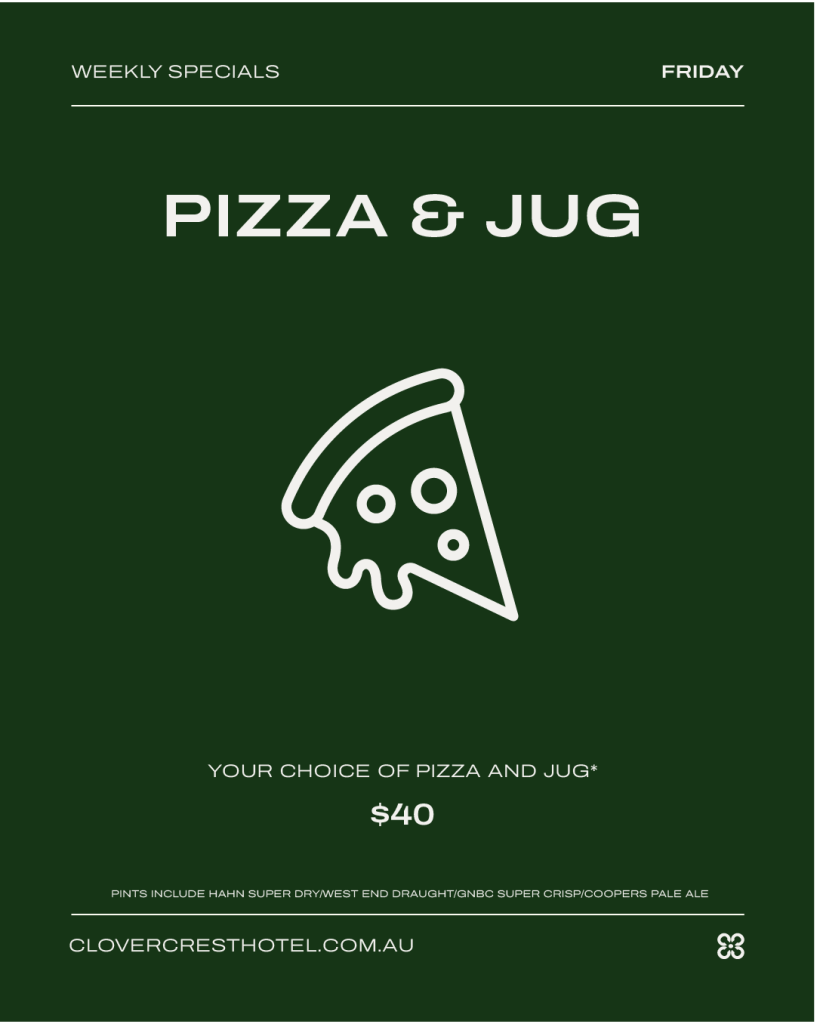 WEEKLY SPECIALS FRIDAY

PIZZA & JUG

YOUR CHOICE OF PIZZA AND JUG*

$40

PINTS INCLUDE HAHN SUPER DRY/WEST END DRAUGHT/GNBC SUPER CRISP/COOPERS PALE ALE

CLOVERCRESTHOTEL.COM.AU